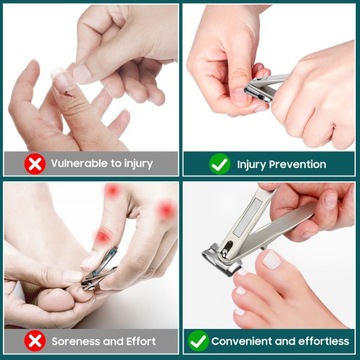 Vulnerable to injury

Injury Prevention

Soreness and Effort

Convenient and effortless