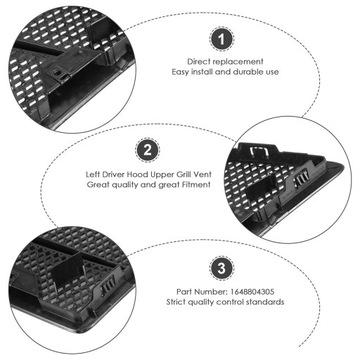 1

Direct replacement
Easy install and durable use

2

Left Driver Hood Upper Grill Vent
Great quality and great Fitment

3

Part Number: 1648804305
Strict quality control standards