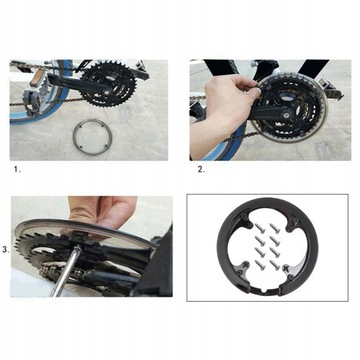 1.

2.

3.