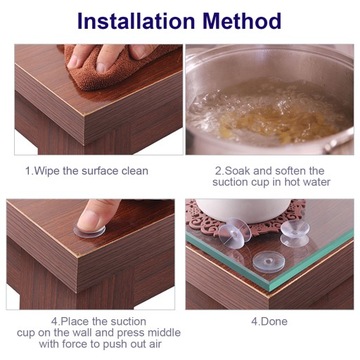 Installation Method

1.Wipe the surface clean

2.Soak and soften the suction cup in hot water

4.Place the suction cup on the wall and press middle with force to push out air

4.Done