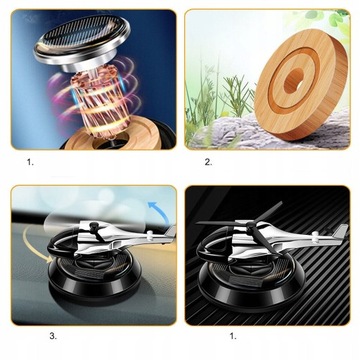 1.

2.

3.

1.