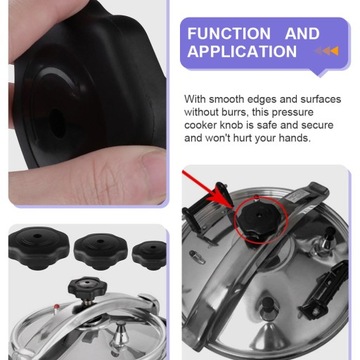 FUNCTION AND APPLICATION

With smooth edges and surfaces without burrs, this pressure cooker knob is safe and secure and won't hurt your hands.