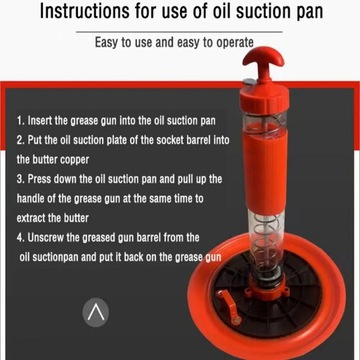 Instructions for use of oil suction pan

Easy to use and easy to operate

1. Insert the grease gun into the oil suction pan
2. Put the oil suction plate of the socket barrel into the butter copper
3. Press down the oil suction pan and pull up the handle of the grease gun at the same time to extract the butter
4. Unscrew the greased gun barrel from the oil suctionpan and put it back on the grease gun