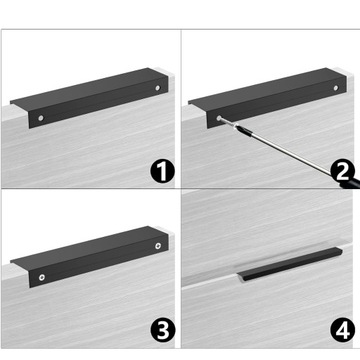 1
2
3
4