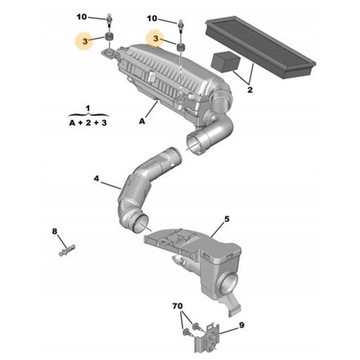 10
10
3
3
2
1
A + 2 + 3
A
4
5
8
70
9