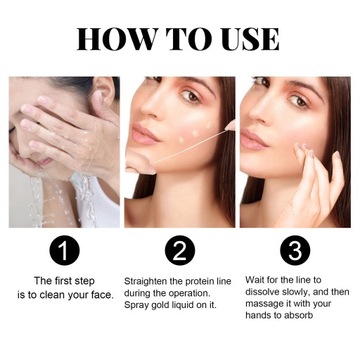 HOW TO USE

1

The first step is to clean your face.

2

Straighten the protein line during the operation. Spray gold liquid on it.

3

Wait for the line to dissolve slowly, and then massage it with your hands to absorb