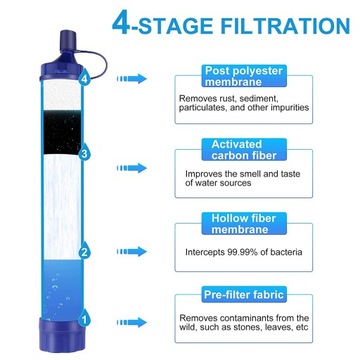 4-STAGE FILTRATION

4

Post polyester membrane

Removes rust, sediment, particulates, and other impurities

3

Activated carbon fiber

Improves the smell and taste of water sources

2

Hollow fiber membrane

Intercepts 99.99% of bacteria

1

Pre-filter fabric

Removes contaminants from the wild, such as stones, leaves, etc