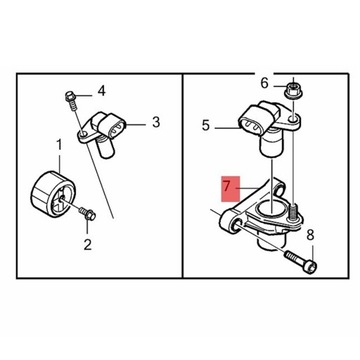 4
3
1
2
6
5
7
8