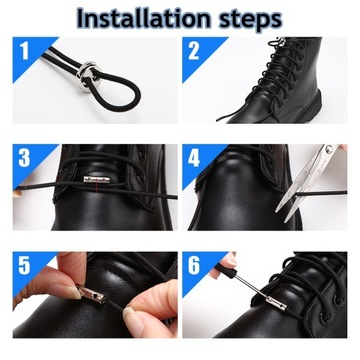 Installation steps

1

2

3

4

5

6