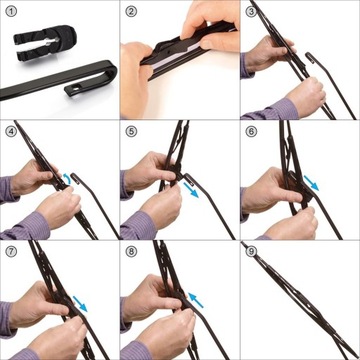 ①
②
③
④
⑤
⑥
⑦
⑧
⑨