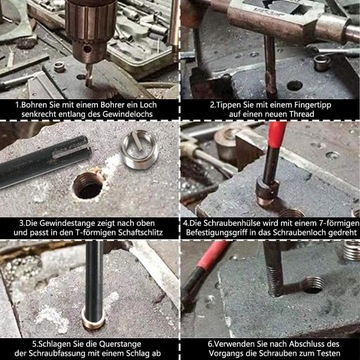 1.Bohren Sie mit einem Bohrer ein Loch senkrecht entlang des Gewindelochs

2.Tippen Sie mit einem Fingertipp auf einen neuen Thread

3.Die Gewindestange zeigt nach oben und passt in den T-förmigen Schaftschlitz

4.Die Schraubenhülse wird mit einem 7-förmigen Befestigungsgriff in das Schraubenloch gedreht

5.Schlagen Sie die Querstange der Schraubfassung mit einem Schlag ab

6.Verwenden Sie nach Abschluss des Vorgangs die Schrauben zum Testen