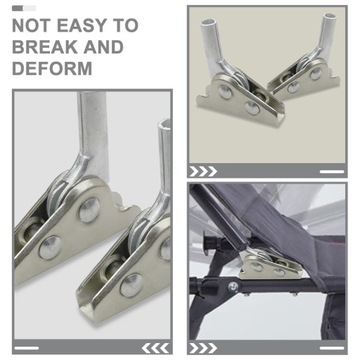 NOT EASY TO BREAK AND DEFORM