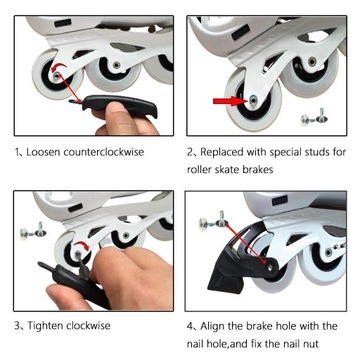 1、Loosen counterclockwise

2、Replaced with special studs for roller skate brakes

3、Tighten clockwise

4、Align the brake hole with the nail hole,and fix the nail nut