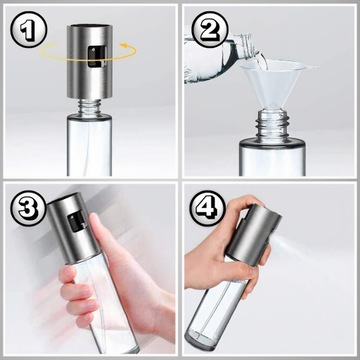 1
2
3
4