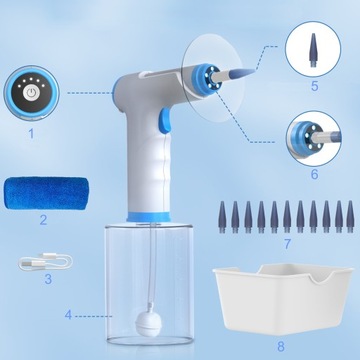 1

2

3

4

5

6

7

8