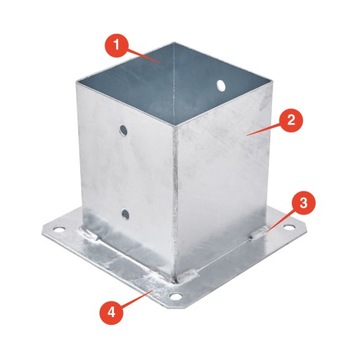 1
2
3
4