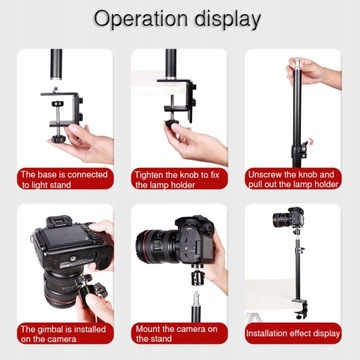 Operation display

The base is connected to light stand

Tighten the knob to fix the lamp holder

Unscrew the knob and pull out the lamp holder

The gimbal is installed on the camera

Mount the camera on the stand

Installation effect display