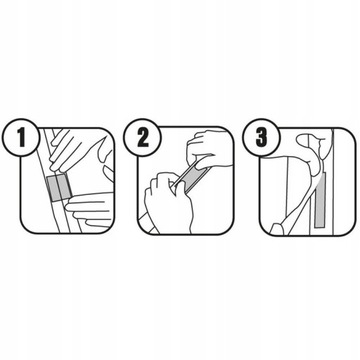 1

2

3