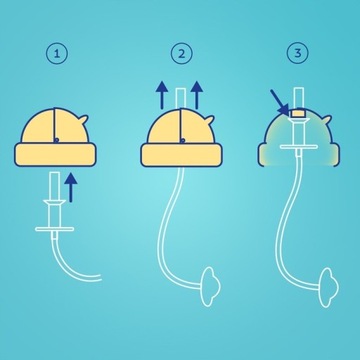 1

2

3