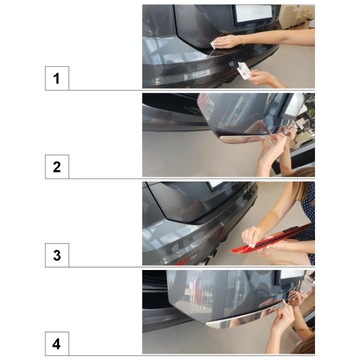 1

2

3

4