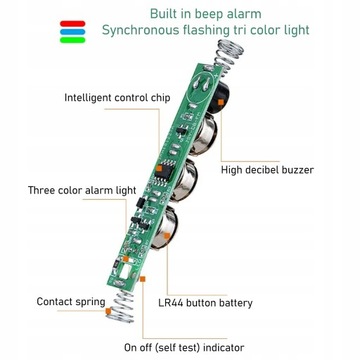 Built in beep alarm
Synchronous flashing tri color light

Intelligent control chip

High decibel buzzer

Three color alarm light

Contact spring

LR44 button battery

On off (self test) indicator