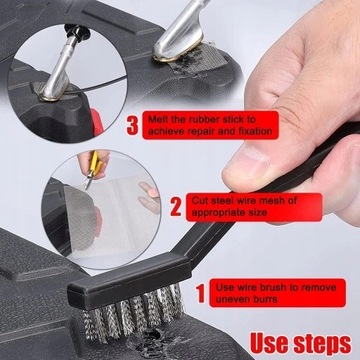 3 Melt the rubber stick to achieve repair and fixation

2 Cut steel wire mesh of appropriate size

1 Use wire brush to remove uneven burrs

Use steps