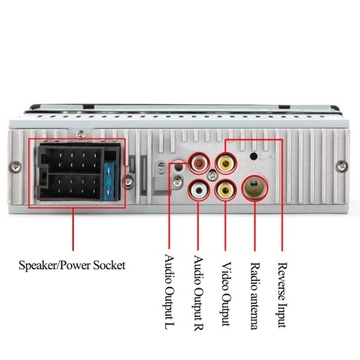 Speaker/Power Socket

Audio Output L

Audio Output R

Video Output

Radio antenna

Reverse Input