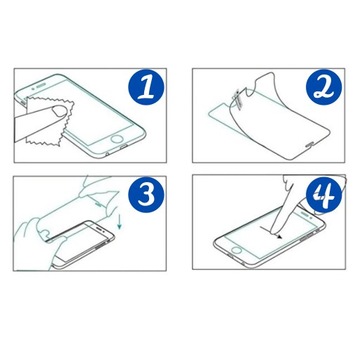 1

2

3

4