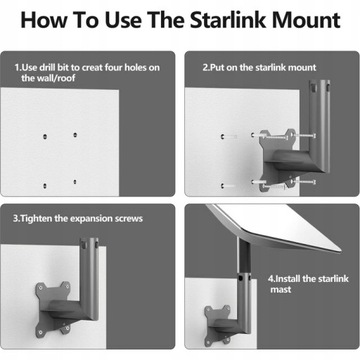 How To Use The Starlink Mount

1.Use drill bit to creat four holes on the wall/roof

2.Put on the starlink mount

3.Tighten the expansion screws

4.Install the starlink mast