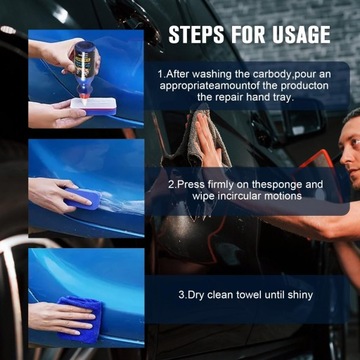 STEPS FOR USAGE

1.After washing the carbody,pour an appropriateamountof the producton the repair hand tray.

2.Press firmly on thesponge and wipe incircular motions

3.Dry clean towel until shiny