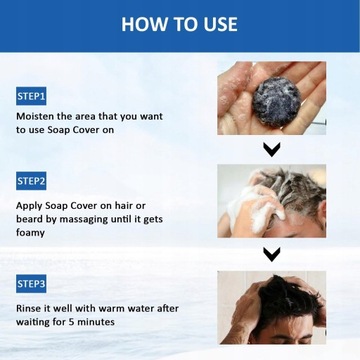 HOW TO USE

STEP1

Moisten the area that you want to use Soap Cover on

STEP2

Apply Soap Cover on hair or beard by massaging until it gets foamy

STEP3

Rinse it well with warm water after waiting for 5 minutes