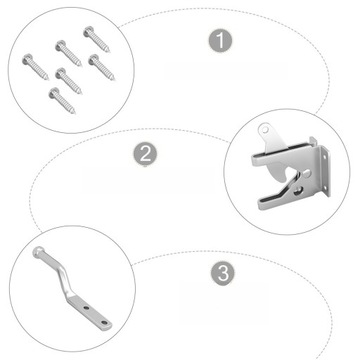 1

2

3