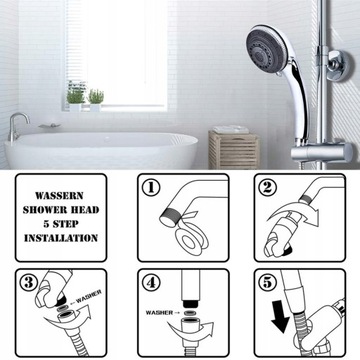 WASSERN SHOWER HEAD 5 STEP INSTALLATION

1

2

3

← WASHER

4

WASHER →

5