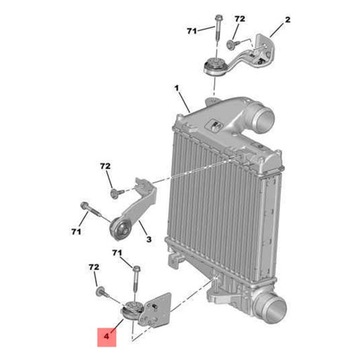 71
72
2
1
72
71
3
71
72
4