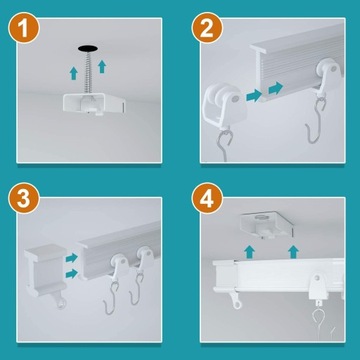 1

2

3

4