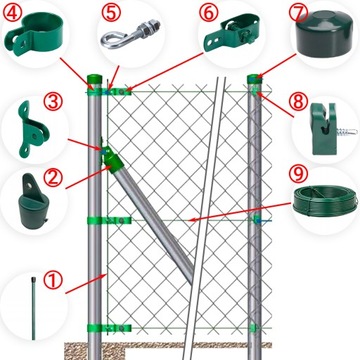 ④
⑤
⑥
⑦
③
⑧
②
⑨
①