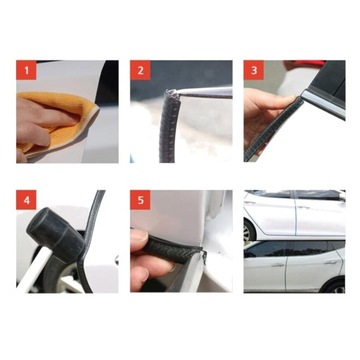 1

2

3

4

5