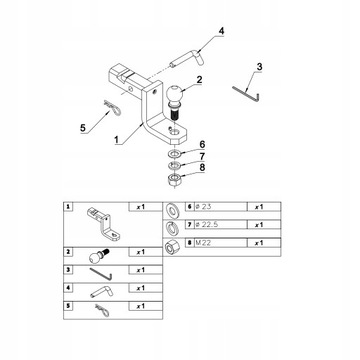 4

3

2

5

1

6

7

8

| 1 | x1 |
|---|---|
| 2 | x1 |
| 3 | x1 |
| 4 | x1 |
| 5 | x1 |

| 6 | ø 23 | x1 |
|---|---|---|
| 7 | ø 22.5 | x1 |
| 8 | M22 | x1 |