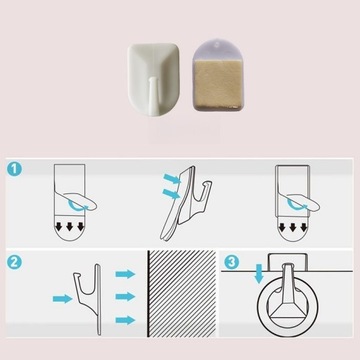 1

2

3