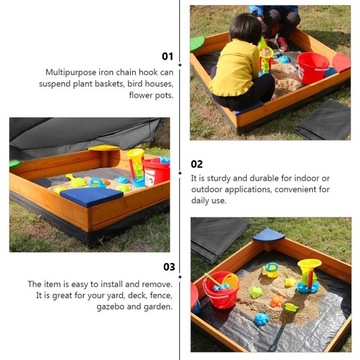 01

Multipurpose iron chain hook can suspend plant baskets, bird houses, flower pots.

02

It is sturdy and durable for indoor or outdoor applications, convenient for daily use.

03

The item is easy to install and remove. It is great for your yard, deck, fence, gazebo and garden.