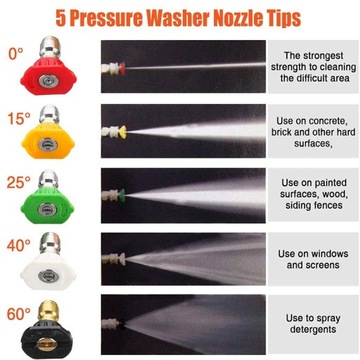 5 Pressure Washer Nozzle Tips

0°

The strongest strength to cleaning the difficult area

15°

Use on concrete, brick and other hard surfaces,

25°

Use on painted surfaces, wood, siding fences

40°

Use on windows and screens

60°

Use to spray detergents