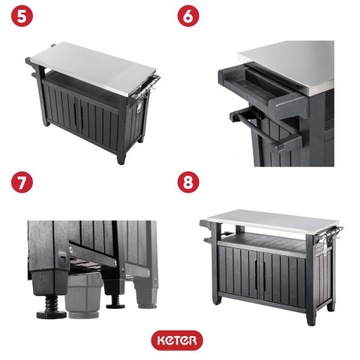 5

6

7

8

KETER