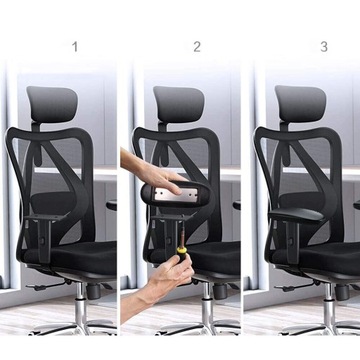 1

2

3