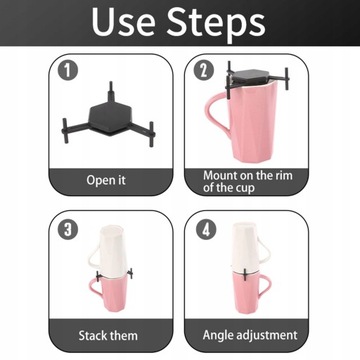 Use Steps

1

Open it

2

Mount on the rim of the cup

3

Stack them

4

Angle adjustment