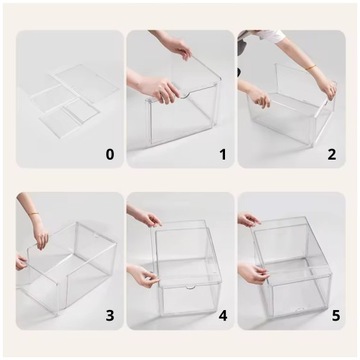 0

1

2

3

4

5