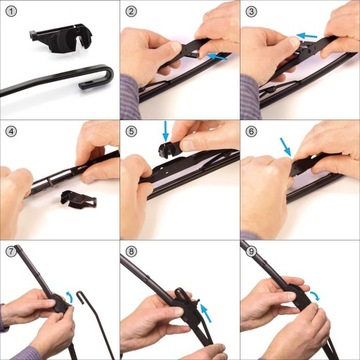 1

2

3

4

5

6

7

8

9