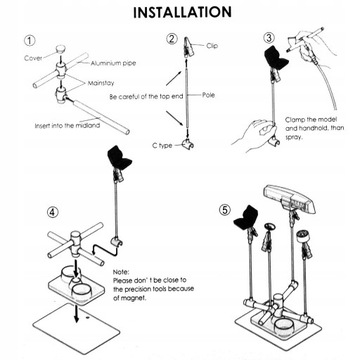 INSTALLATION

①

Cover

Aluminium pipe

Mainstay

Insert into the midland

②

Clip

Be careful of the top end

Pole

C type

③

Clamp the model and handhold, than spray.

④

Note:
Please don' t be close to the precision tools because of magnet.

⑤