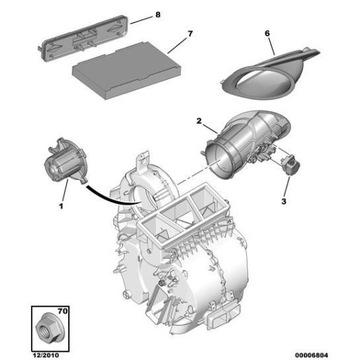 8
7
6
2
1
3
70
12/2010
00006804