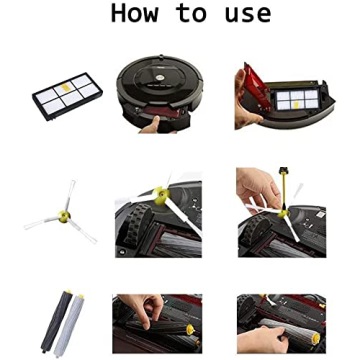 How to use