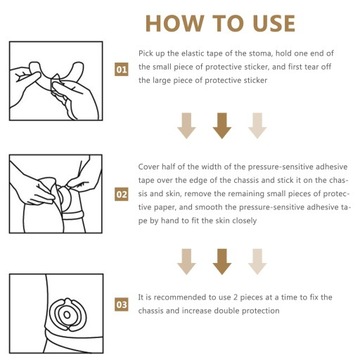 HOW TO USE

01

Pick up the elastic tape of the stoma, hold one end of the small piece of protective sticker, and first tear off the large piece of protective sticker

02

Cover half of the width of the pressure-sensitive adhesive tape over the edge of the chassis and stick it on the chassis and skin, remove the remaining small pieces of protective paper, and smooth the pressure-sensitive adhesive tape by hand to fit the skin closely

03

It is recommended to use 2 pieces at a time to fix the chassis and increase double protection